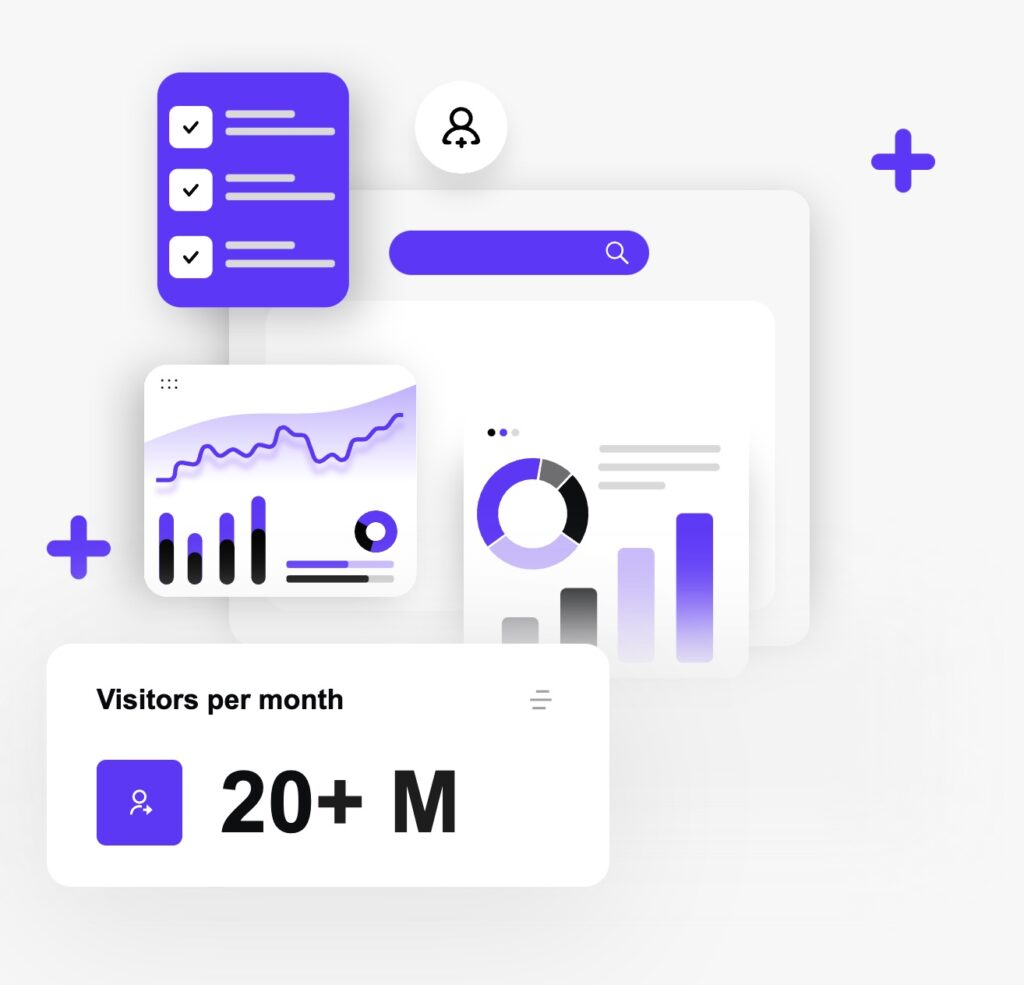 Visitors per month

20+ M